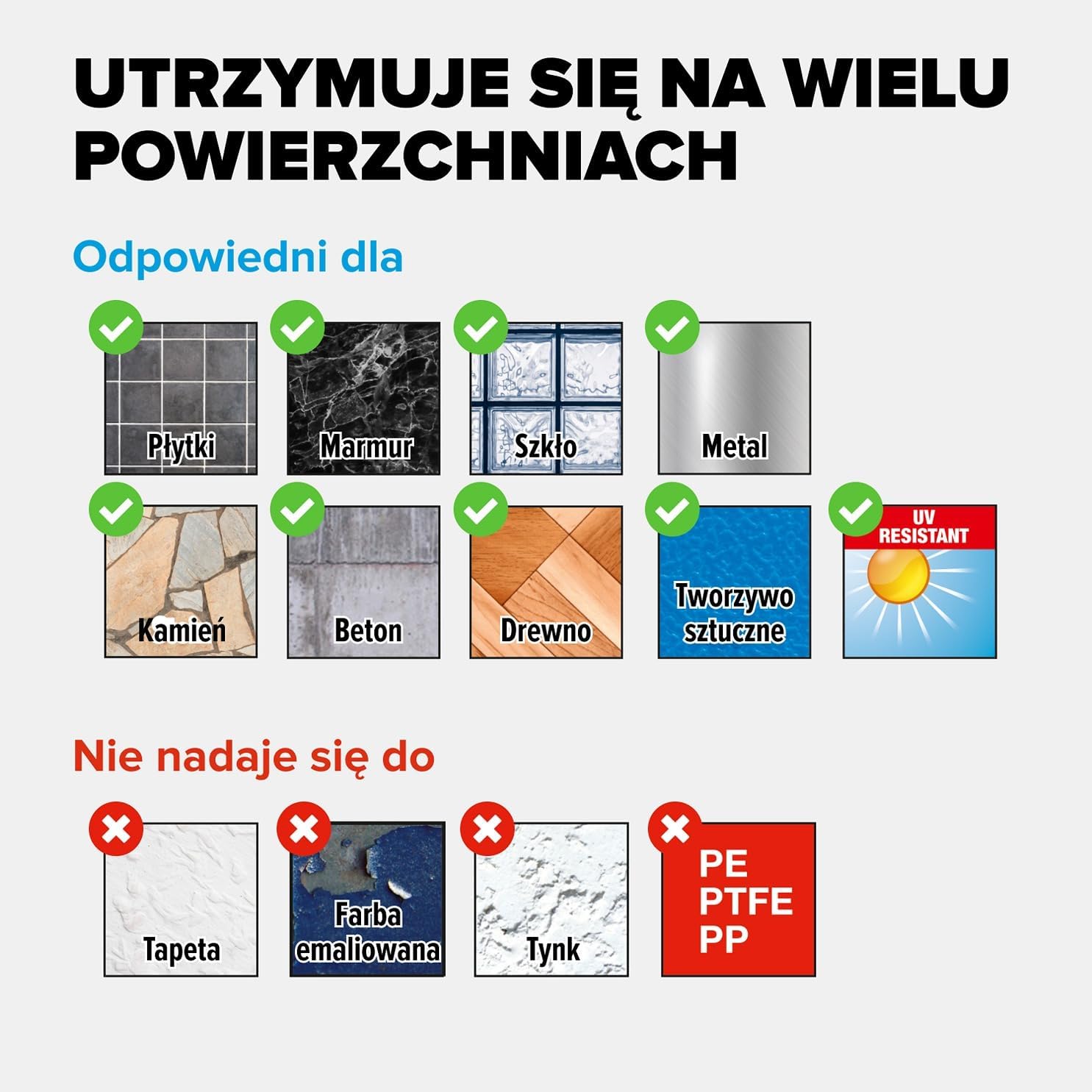 UTRZYMUJE SIĘ NA WIELU POWIERZCHNIACH

Odpowiedni dla

Płytki

Marmur

Szkło

Metal

Kamień

Beton

Drewno

Tworzywo sztuczne

UV RESISTANT

Nie nadaje się do

Tapeta

Farba emaliowana

Tynk

PE
PTFE
PP