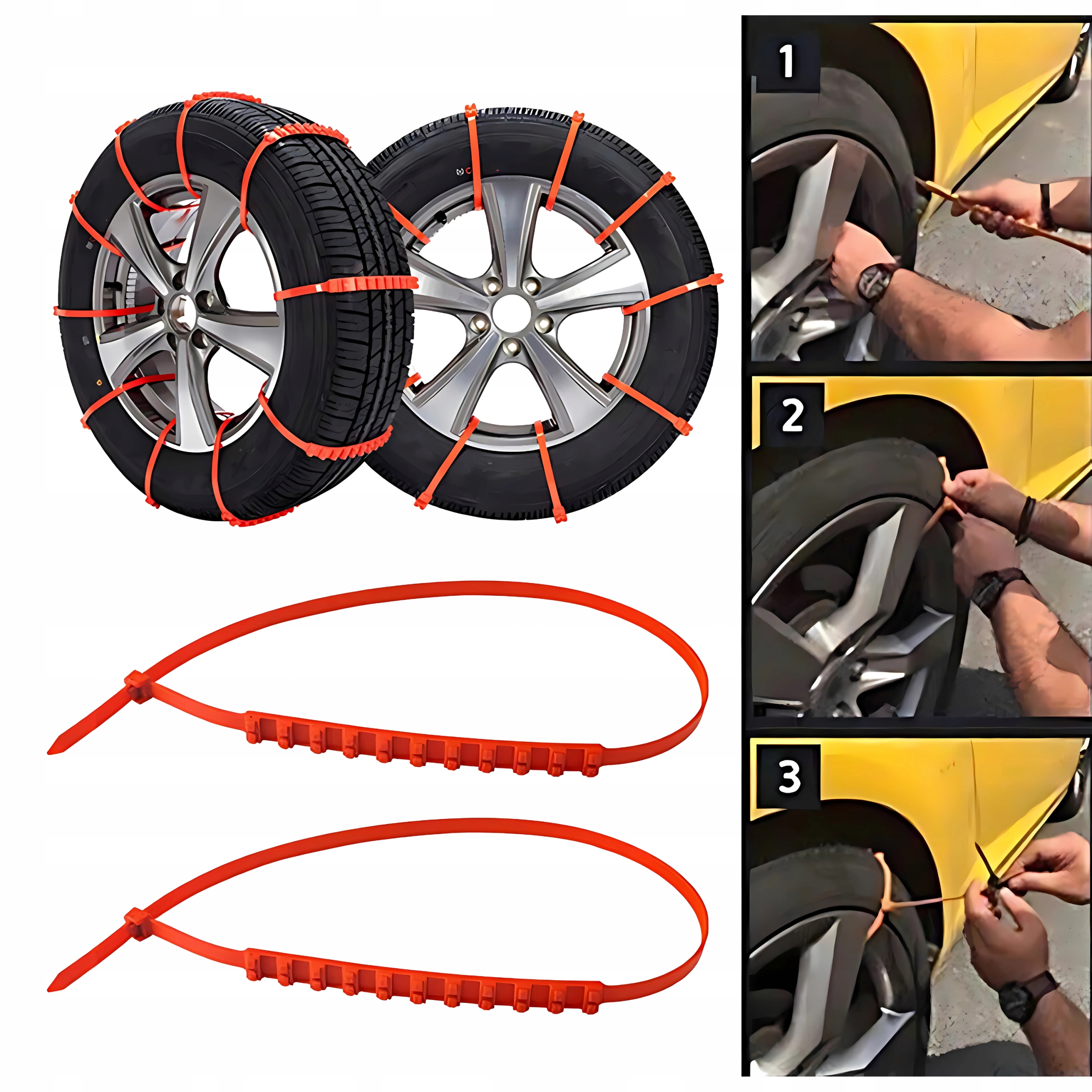 1

2

3