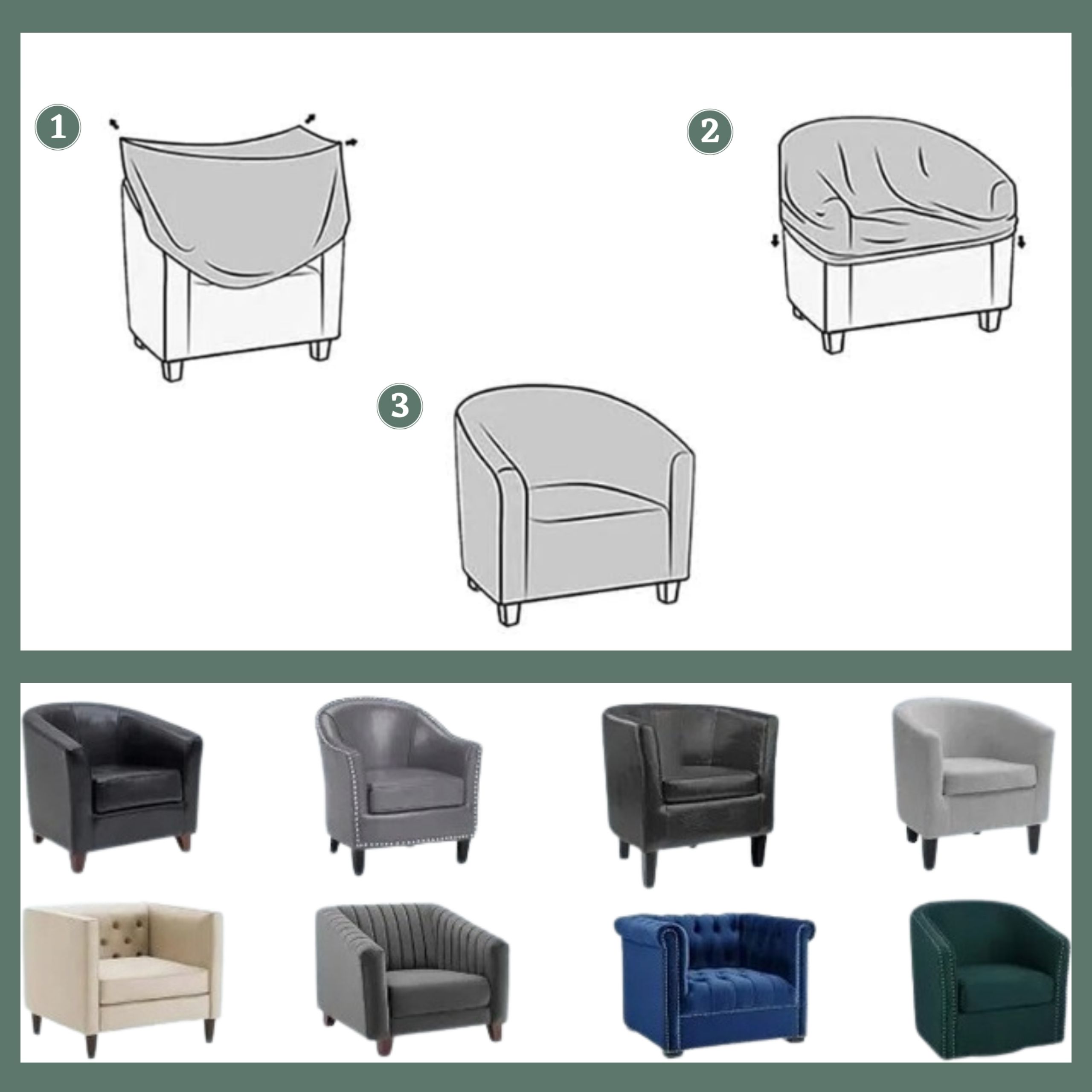 1

2

3