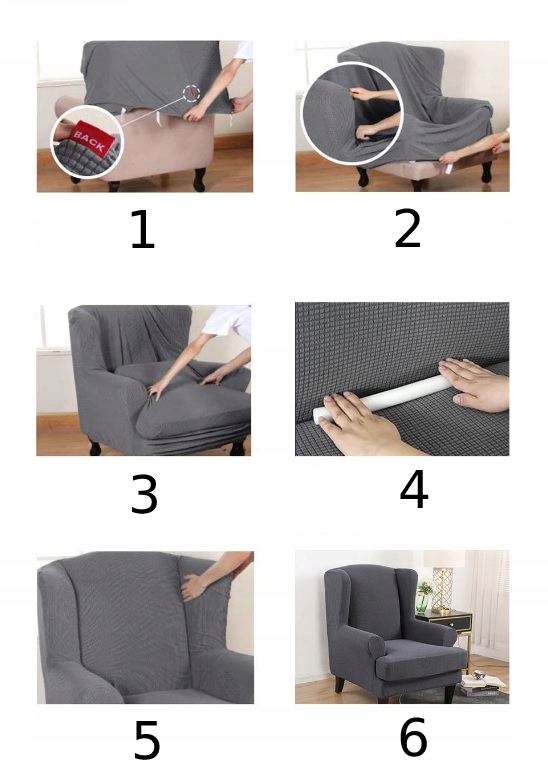 BACK

1

2

3

4

5

6