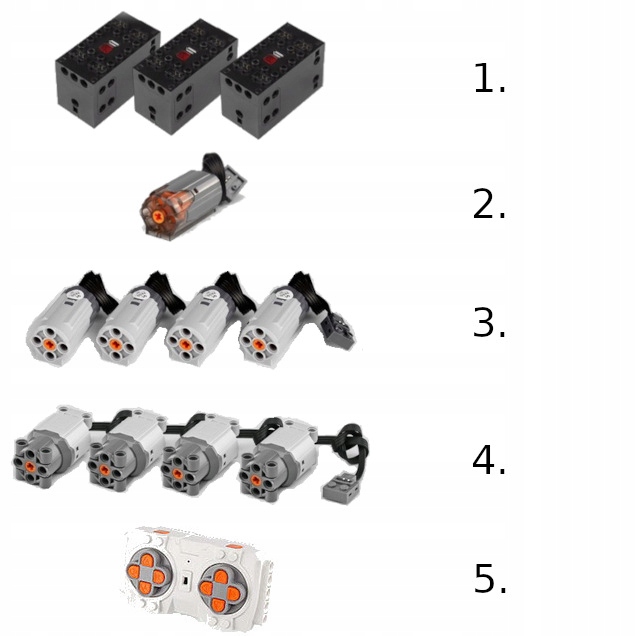 1.

2.

3.

4.

5.