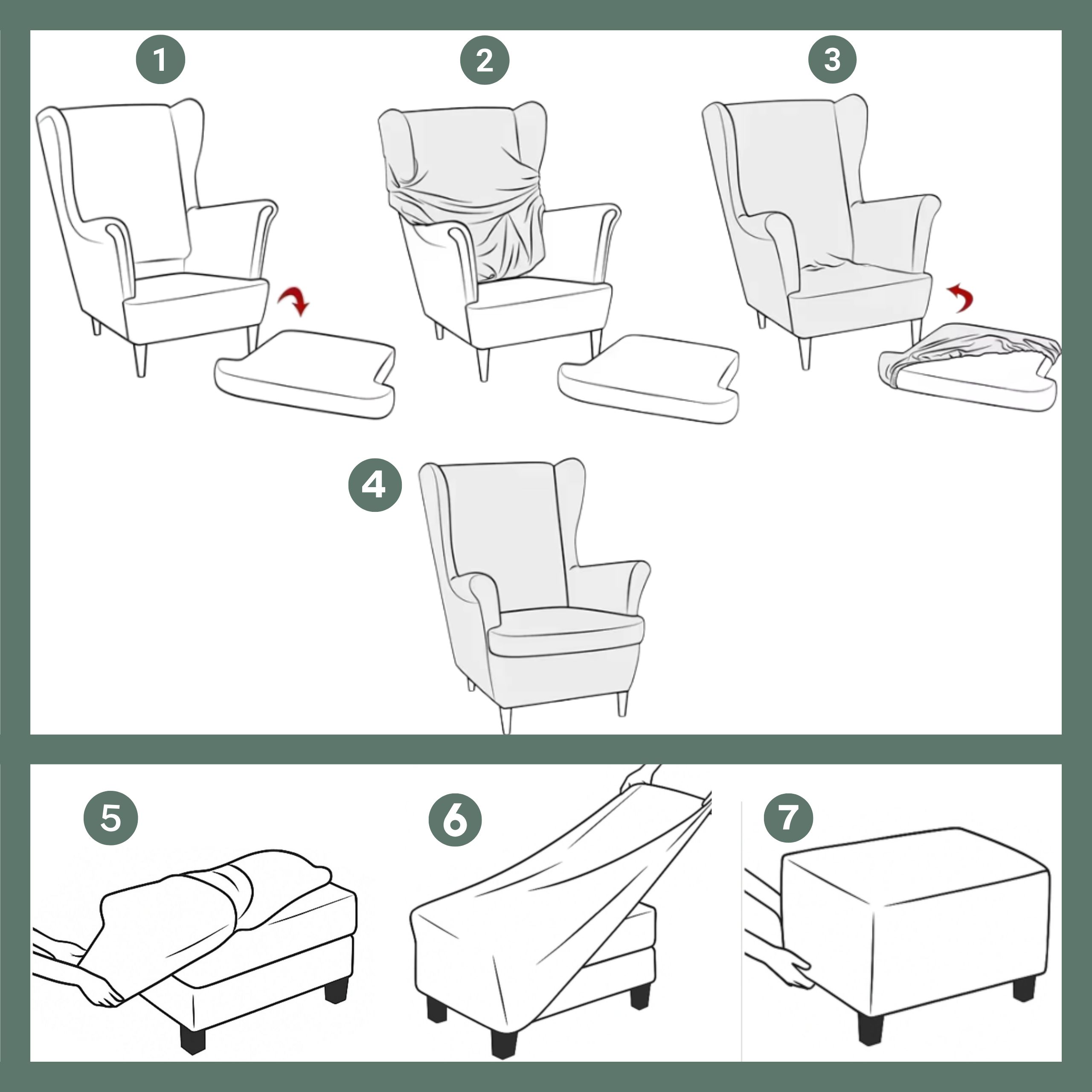 1
2
3
4
5
6
7