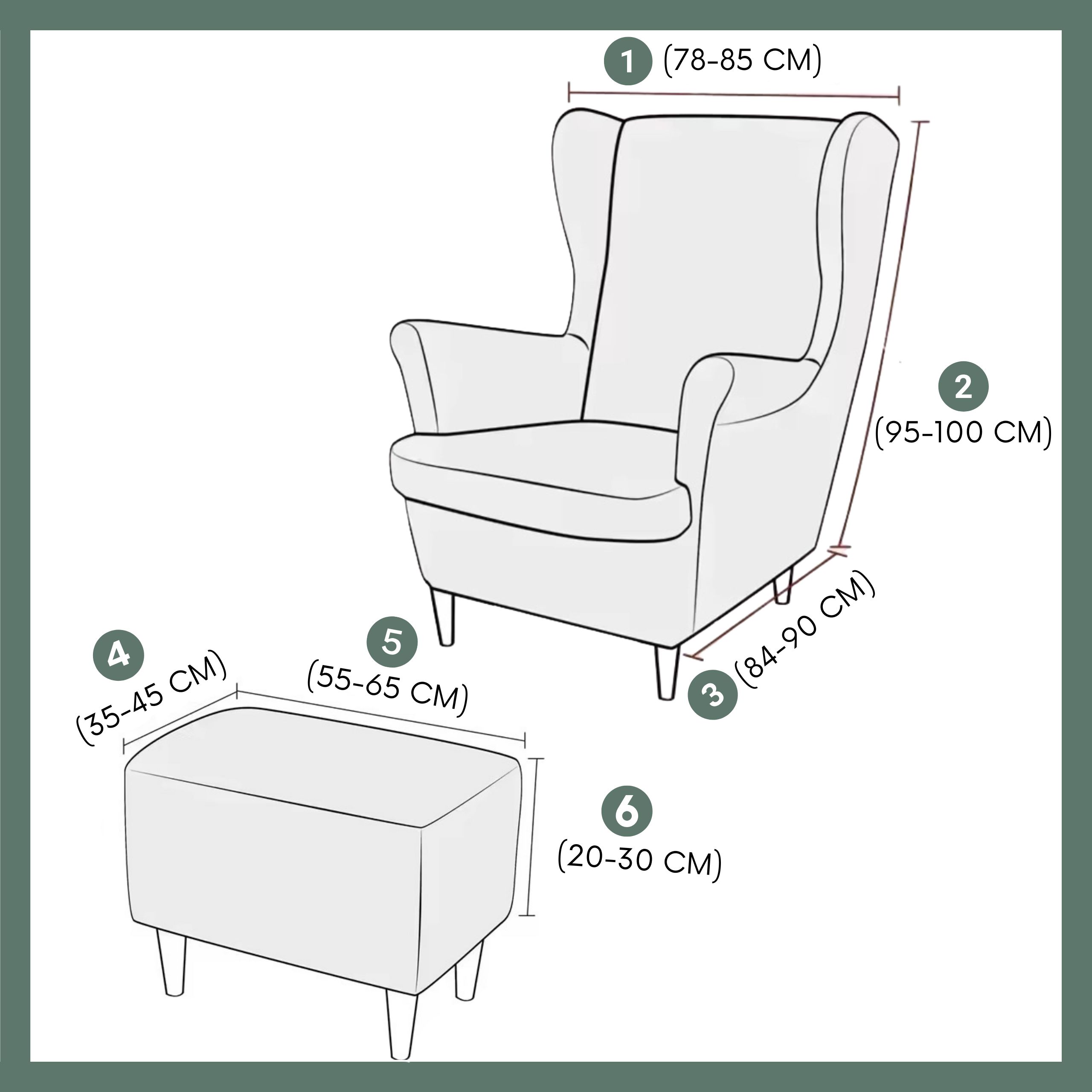 1 (78-85 CM)

2 (95-100 CM)

3 (84-90 CM)

4 (35-45 CM)

5 (55-65 CM)

6 (20-30 CM)