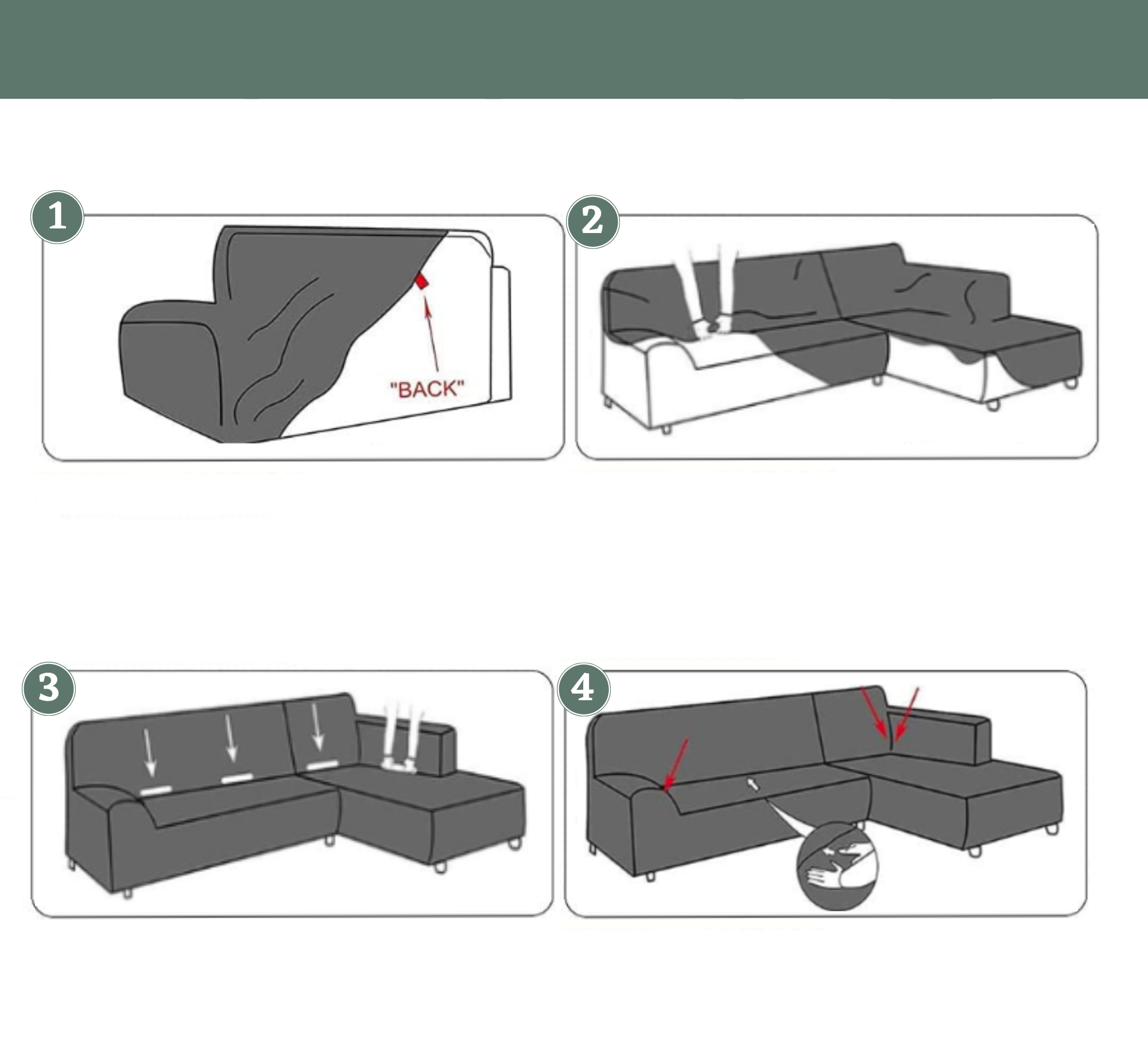 1

"BACK"

2

3

4