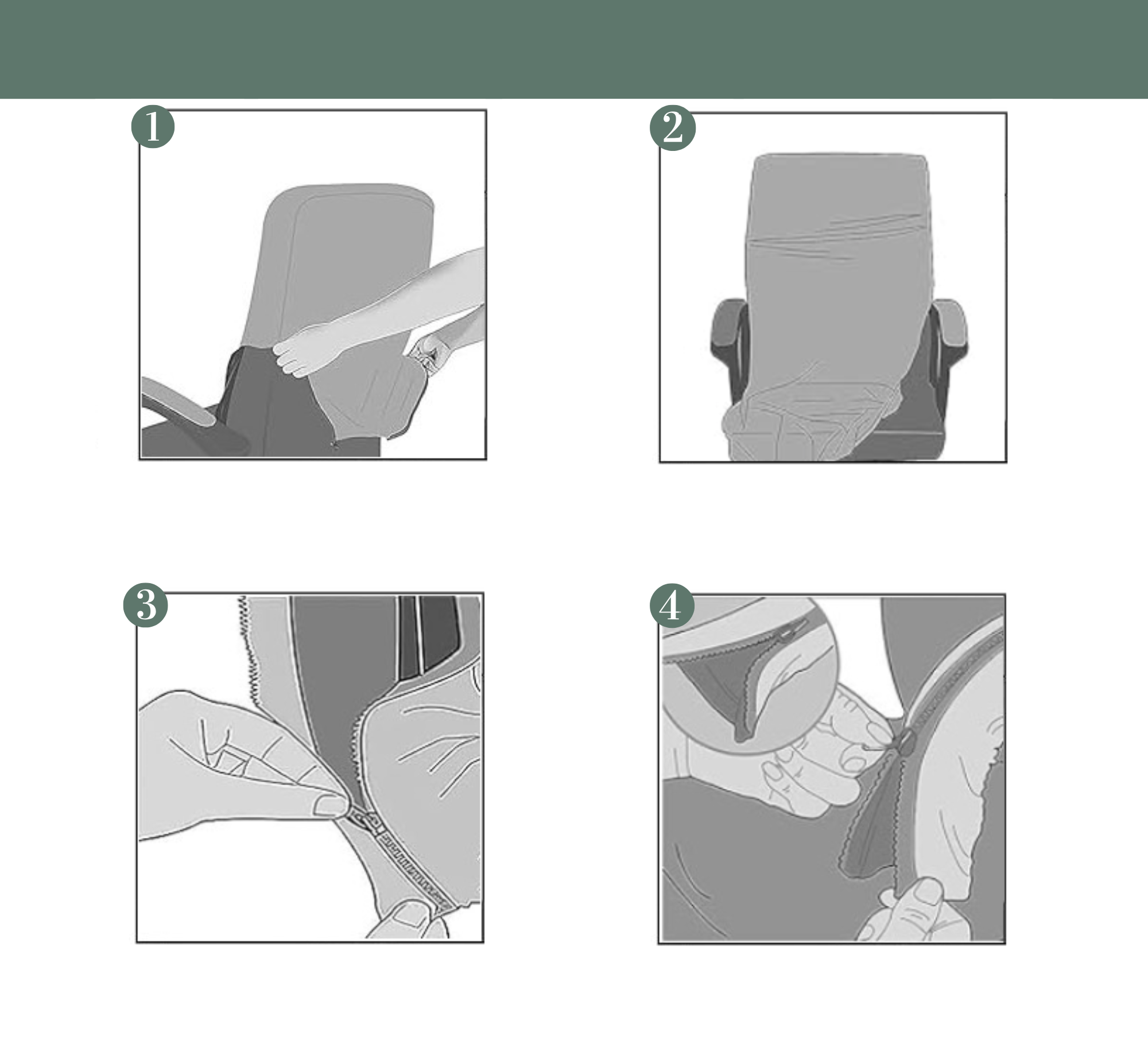 1

2

3

4