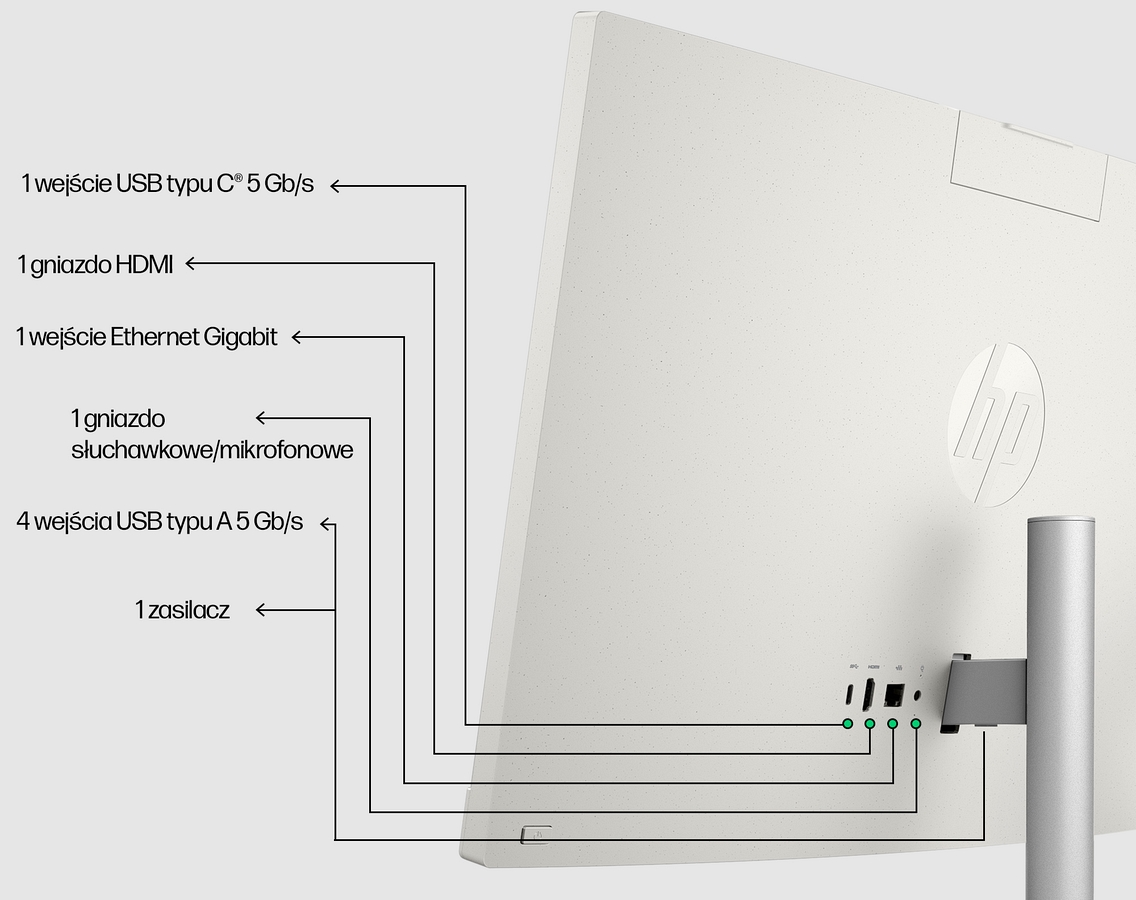 1 wejście USB typu C® 5 Gb/s

1 gniazdo HDMI

1 wejście Ethernet Gigabit

1 gniazdo słuchawkowe/mikrofonowe

4 wejścia USB typu A 5 Gb/s

1 zasilacz

hp

HDMI