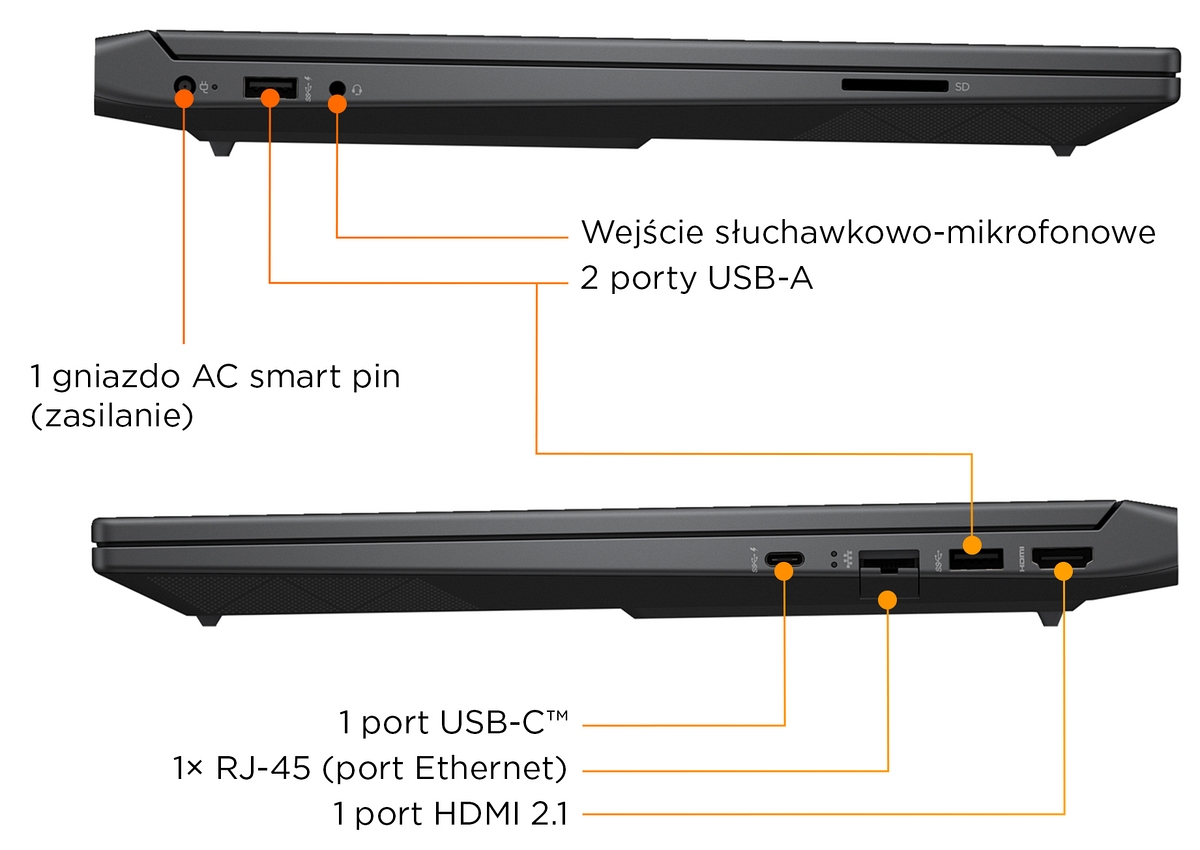 SD

Wejście słuchawkowo-mikrofonowe
2 porty USB-A

1 gniazdo AC smart pin (zasilanie)

1 port USB-C™
1× RJ-45 (port Ethernet)
1 port HDMI 2.1