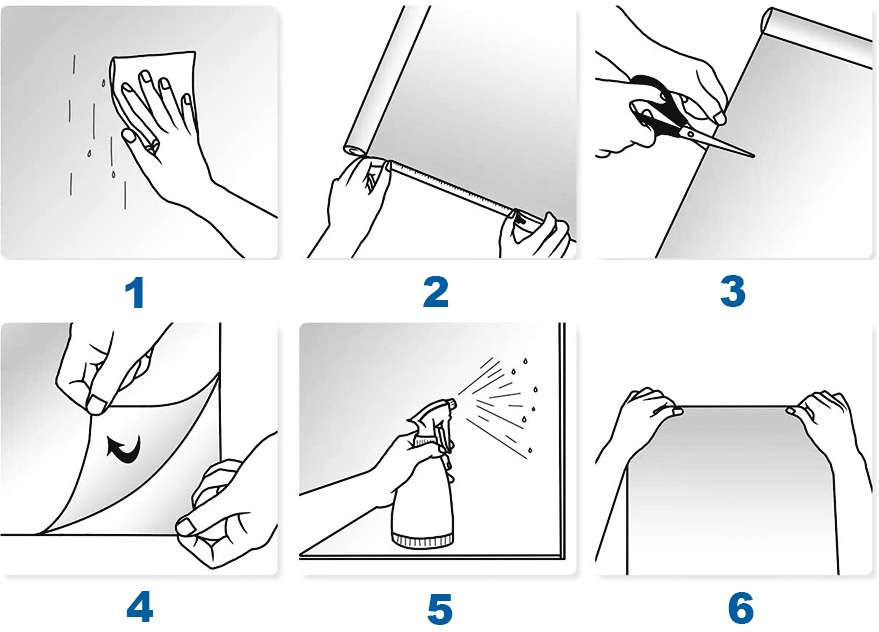 1

2

3

4

5

6