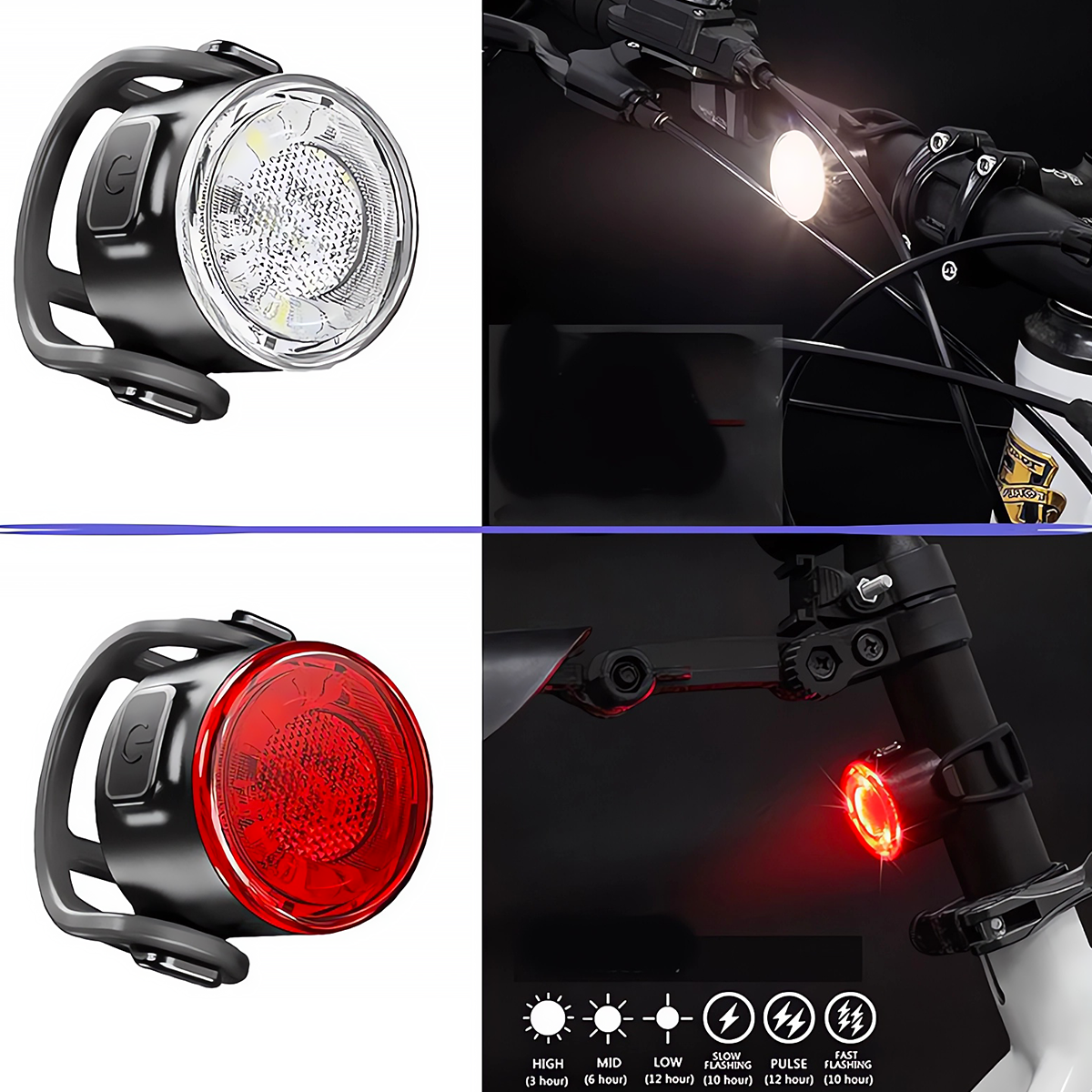 HIGH
(3 hour)

MID
(6 hour)

LOW
(12 hour)

SLOW FLASHING
(10 hour)

PULSE
(12 hour)

FAST FLASHING
(10 hour)