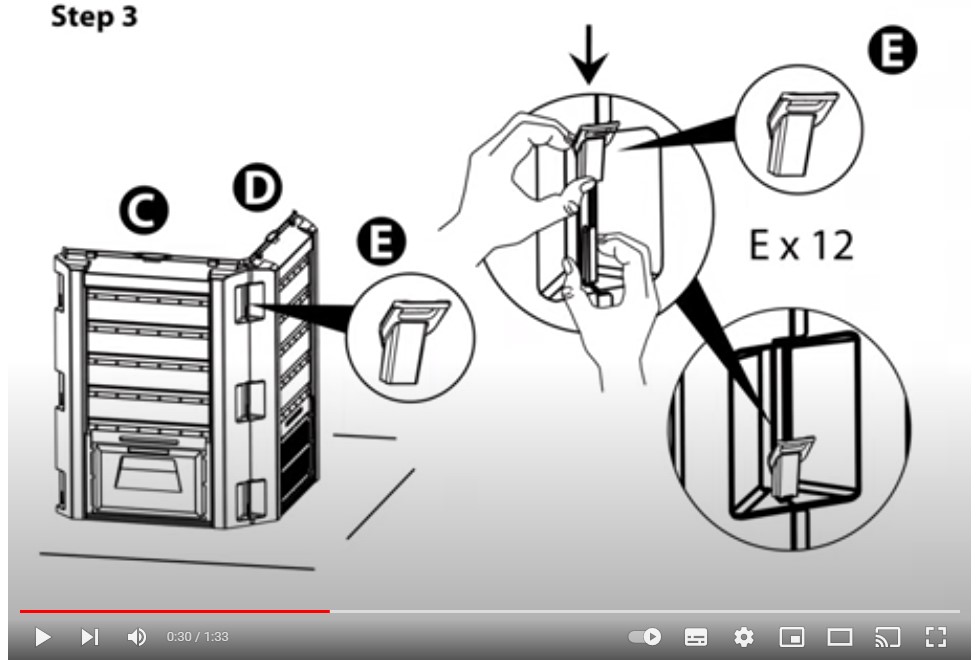 Step 3

C

D

E

E

E x 12

0:30 / 1:33