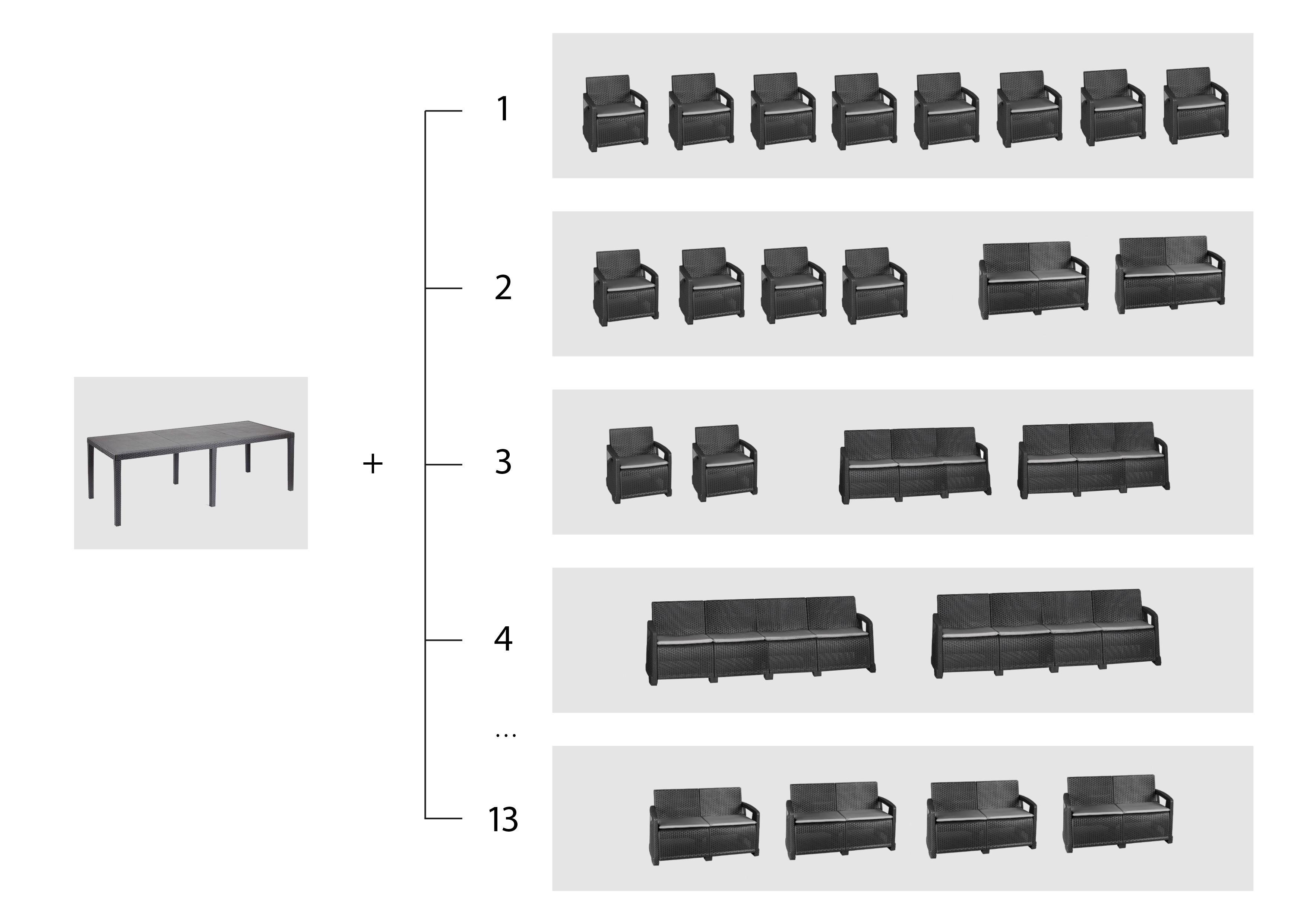 +

1

2

3

4

...

13