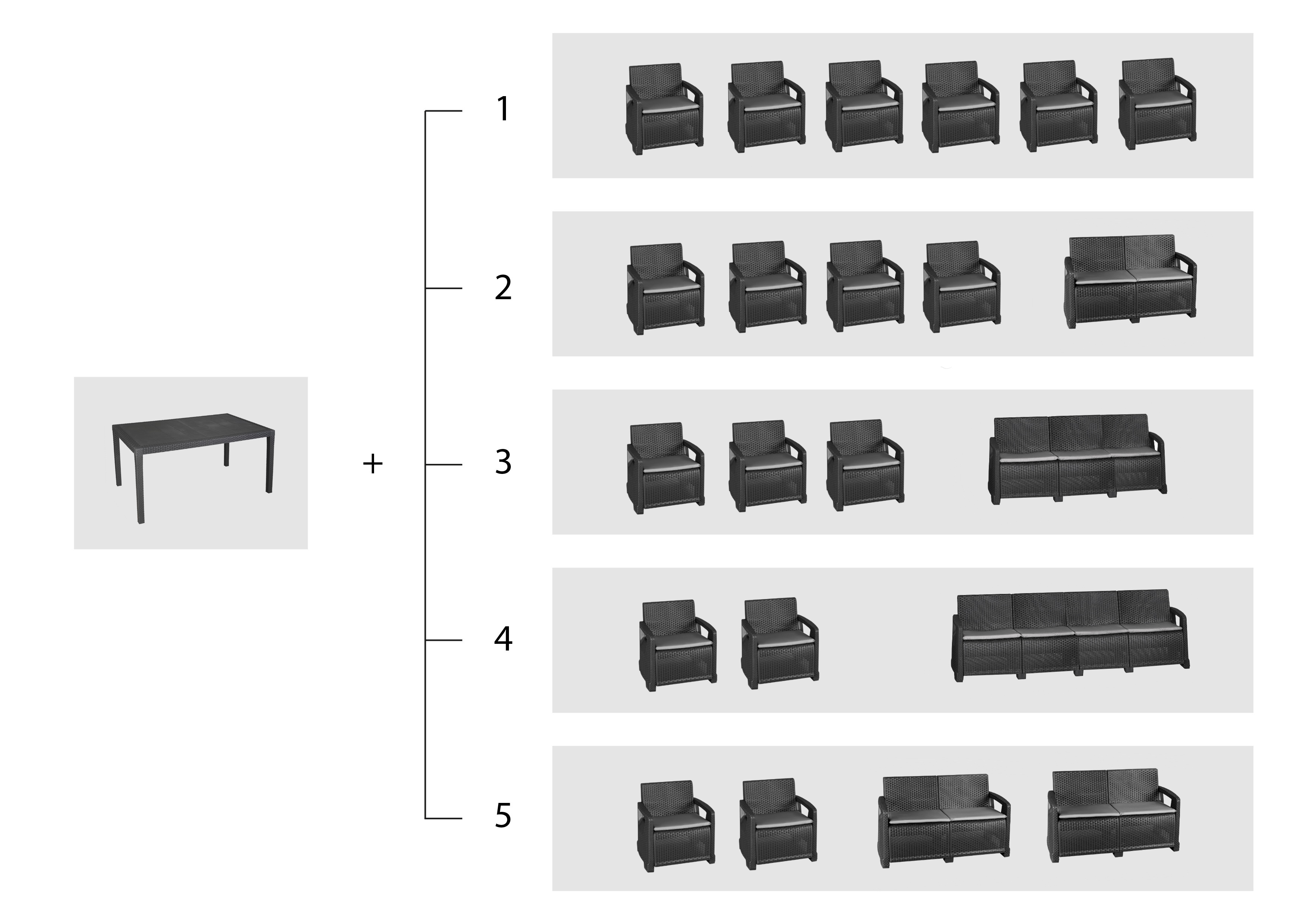 +

1

2

3

4

5