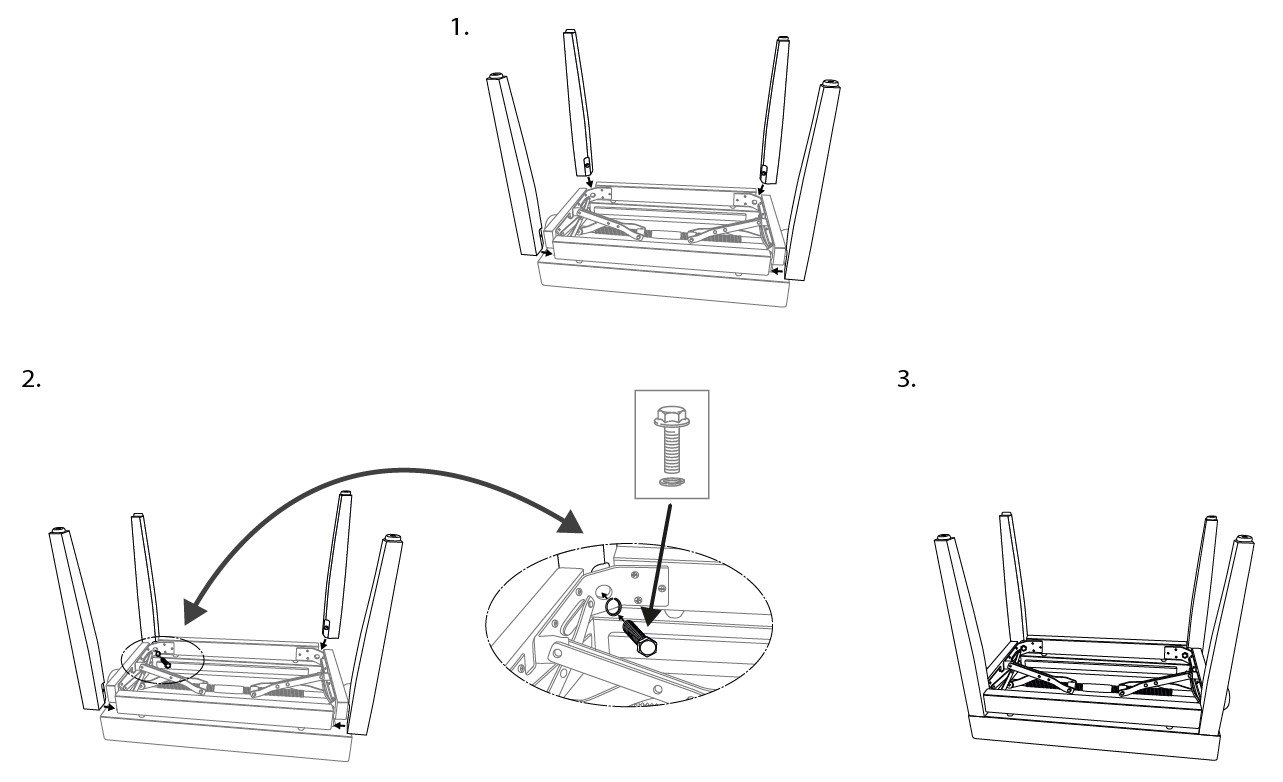 1.

2.

3.