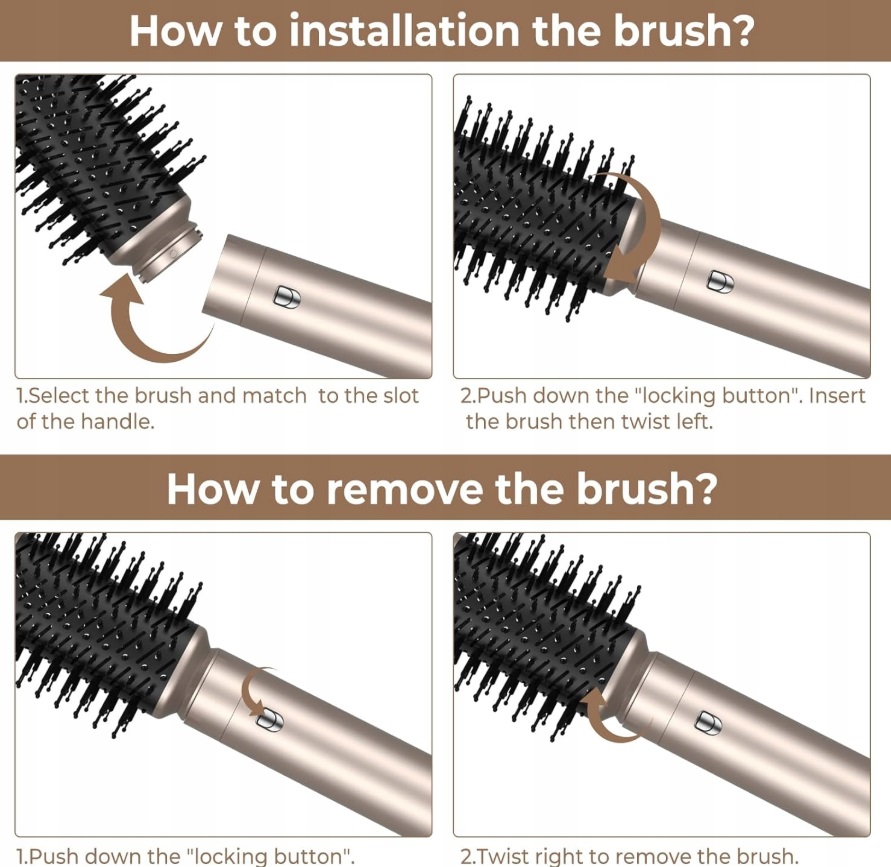 How to installation the brush?

1.Select the brush and match to the slot of the handle.

2.Push down the "locking button". Insert the brush then twist left.

How to remove the brush?

1.Push down the "locking button".

2.Twist right to remove the brush.