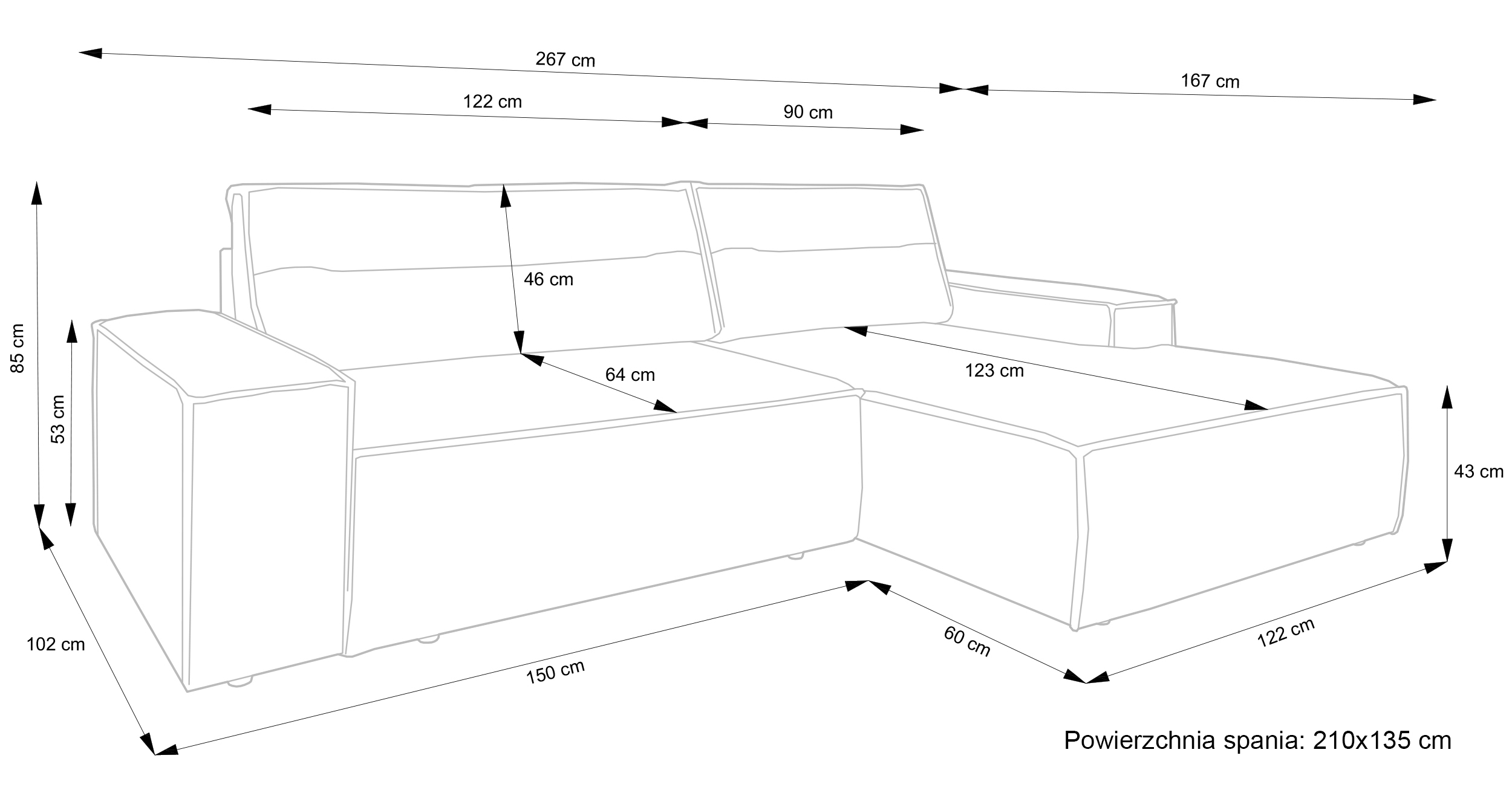 267 cm
167 cm
122 cm
90 cm
85 cm
53 cm
46 cm
64 cm
123 cm
43 cm
102 cm
150 cm
60 cm
122 cm
Powierzchnia spania: 210x135 cm